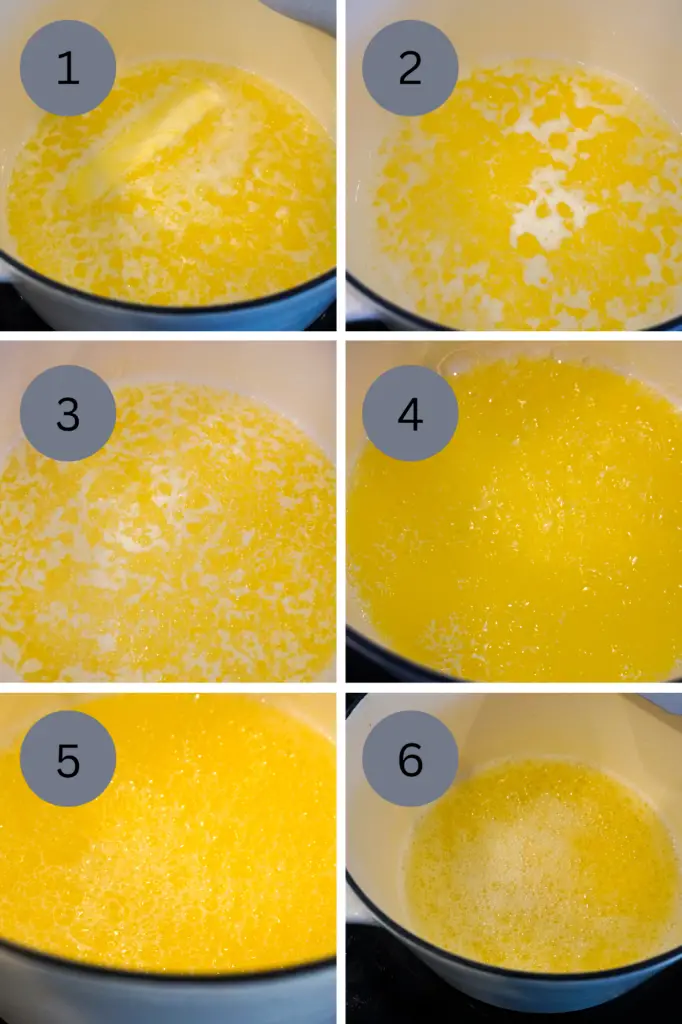 1

2

3

4

5

6